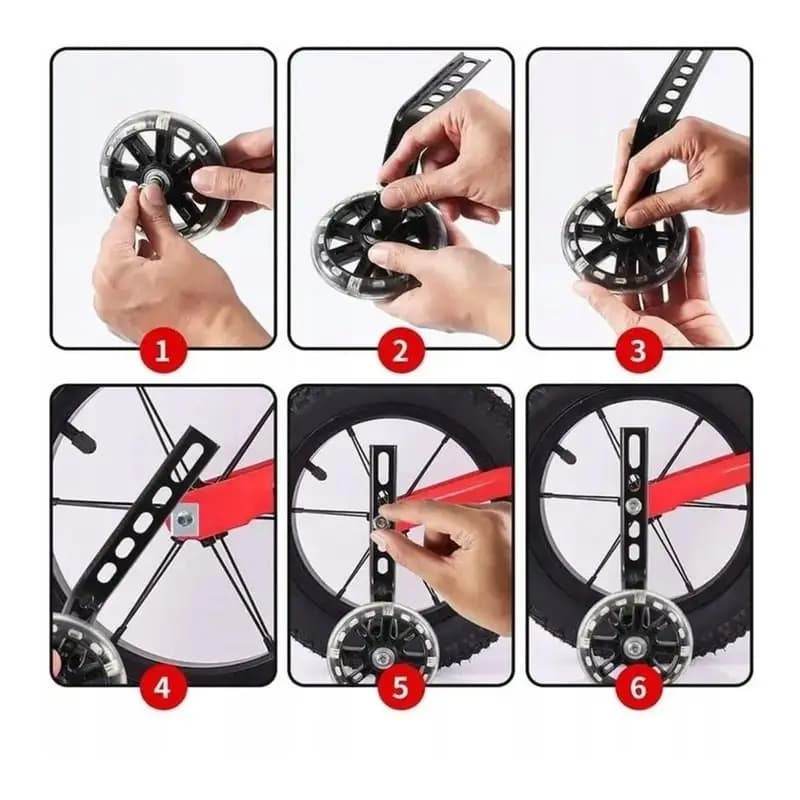 1
2
3
4
5
6